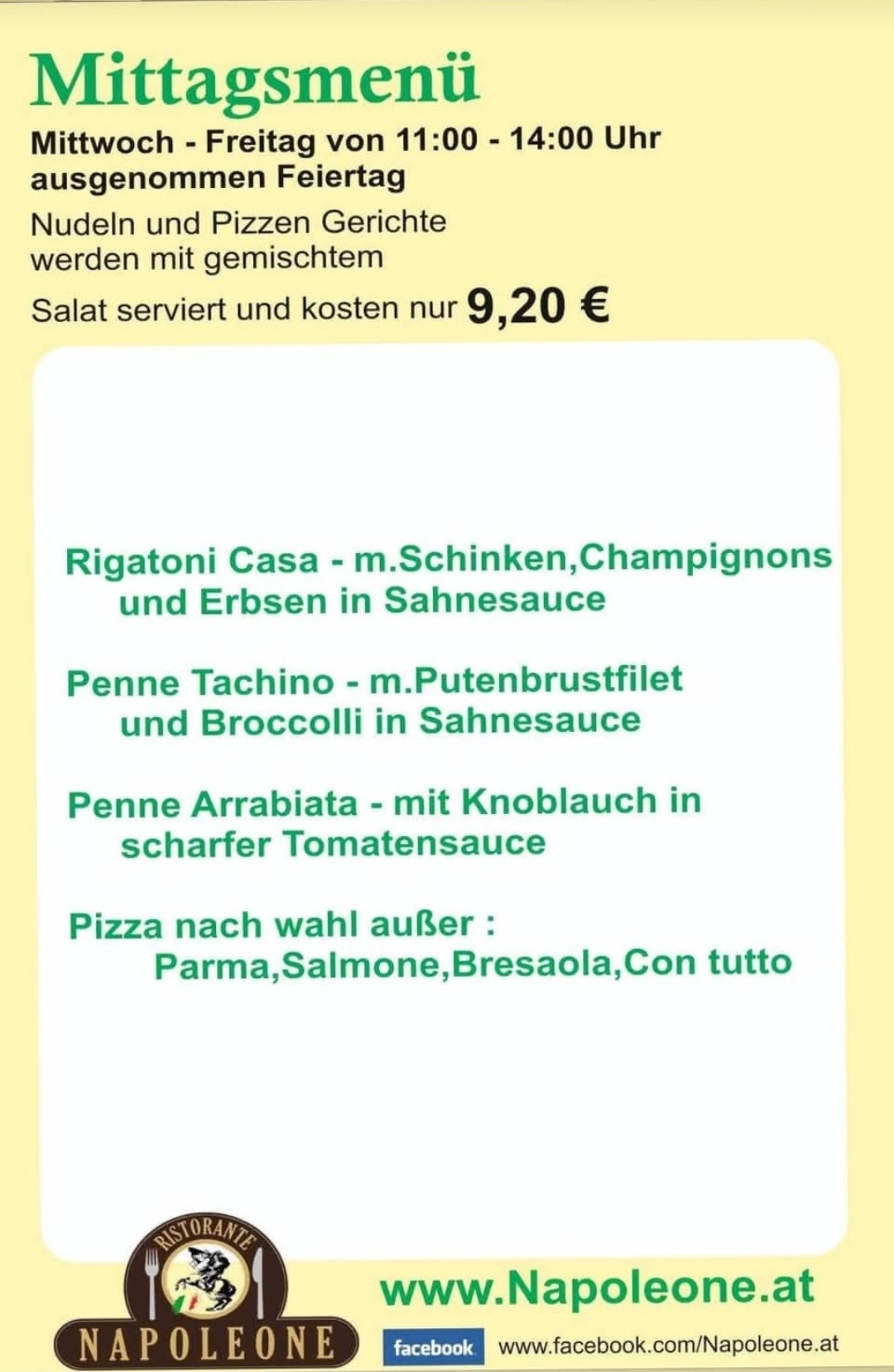 Mittagsmenü

Mittwoch - Freitag von 11:00 - 14:00 Uhr
ausgenommen Feiertag

Nudeln und Pizzen Gerichte werden mit gemischtem Salat serviert und kosten nur 9,20 €

Rigatoni Casa - m.Schinken,Champignons und Erbsen in Sahnesauce

Penne Tachino - m.Putenbrustfilet und Broccolli in Sahnesauce

Penne Arrabiata - mit Knoblauch in scharfer Tomatensauce

Pizza nach wahl außer :
Parma,Salmone,Bresaola,Con tutto

RISTORANTE
NAPOLEONE

www.Napoleone.at

facebook www.facebook.com/Napoleone.at