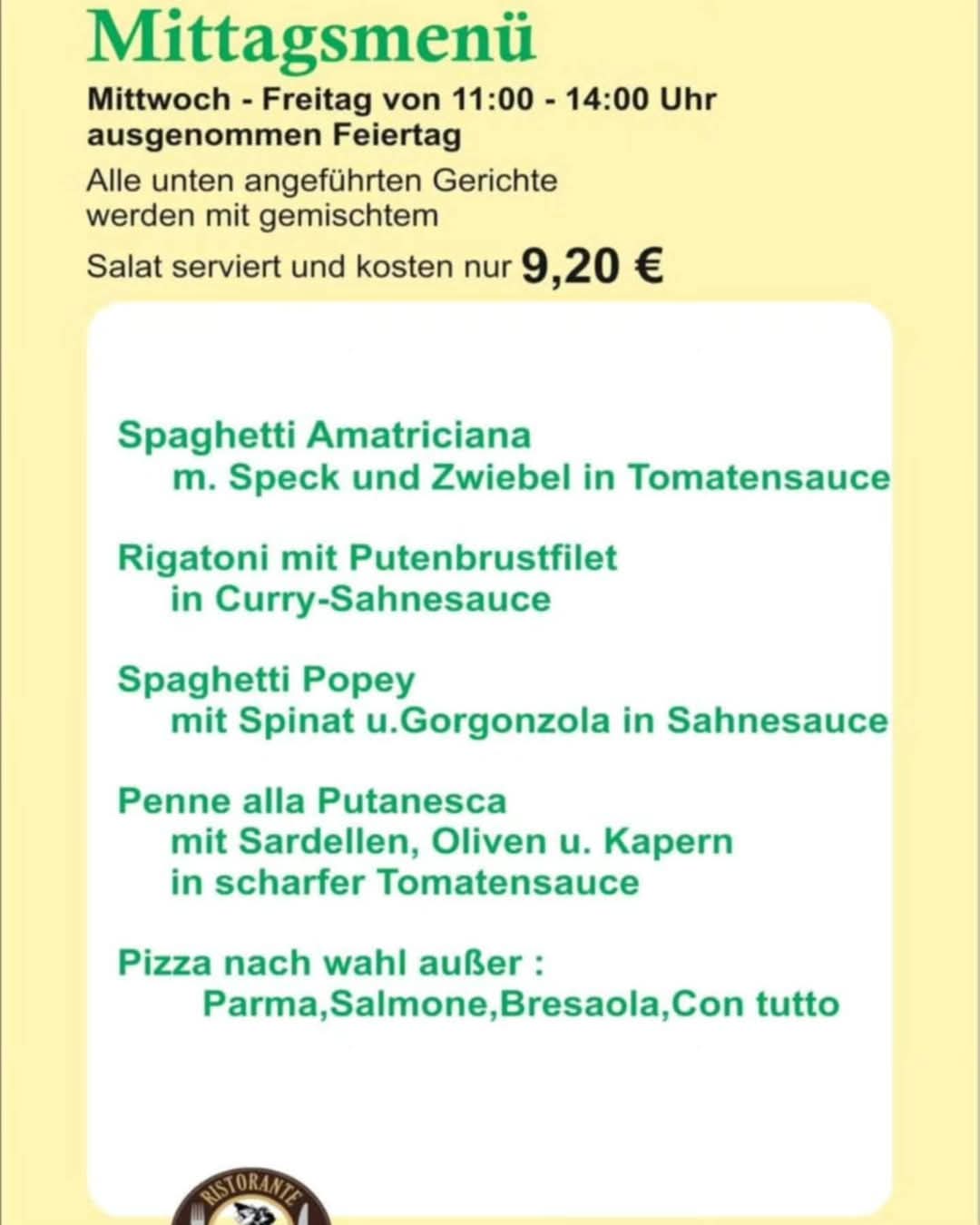 Mittagsmenü

Mittwoch - Freitag von 11:00 - 14:00 Uhr
ausgenommen Feiertag

Alle unten angeführten Gerichte werden mit gemischtem Salat serviert und kosten nur 9,20 €

Spaghetti Amatriciana
m. Speck und Zwiebel in Tomatensauce

Rigatoni mit Putenbrustfilet
in Curry-Sahnesauce

Spaghetti Popey
mit Spinat u.Gorgonzola in Sahnesauce

Penne alla Putanesca
mit Sardellen, Oliven u. Kapern
in scharfer Tomatensauce

Pizza nach wahl außer :
Parma,Salmone,Bresaola,Con tutto

RISTORANTE